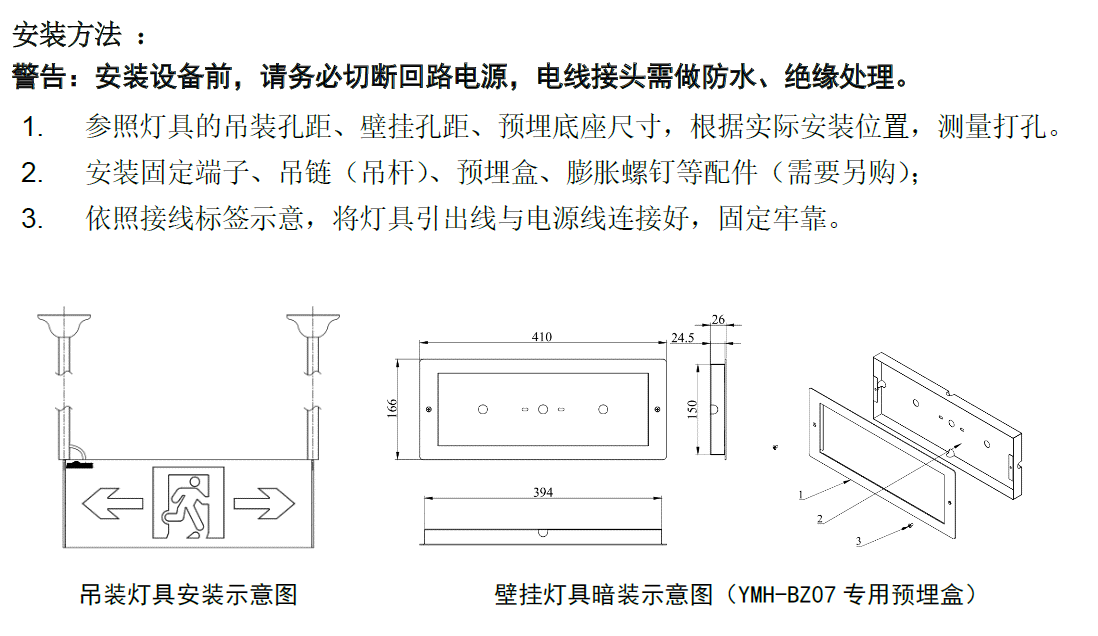 安装方法 ：
警告：安装设备前，请务必切断回路电源，电线接头需做防水、绝缘处理。

1. 参照灯具的吊装孔距、壁挂孔距、预埋底座尺寸，根据实际安装位置，测量打孔。
2. 安装固定端子、吊链（吊杆）、预埋盒、膨胀螺钉等配件（需要另购）；
3. 依照接线标签示意，将灯具引出线与电源线连接好，固定牢靠。

410
24.5
26
166
150
394
1
2
3

吊装灯具安装示意图

壁挂灯具暗装示意图（YMH-BZ07 专用预埋盒）