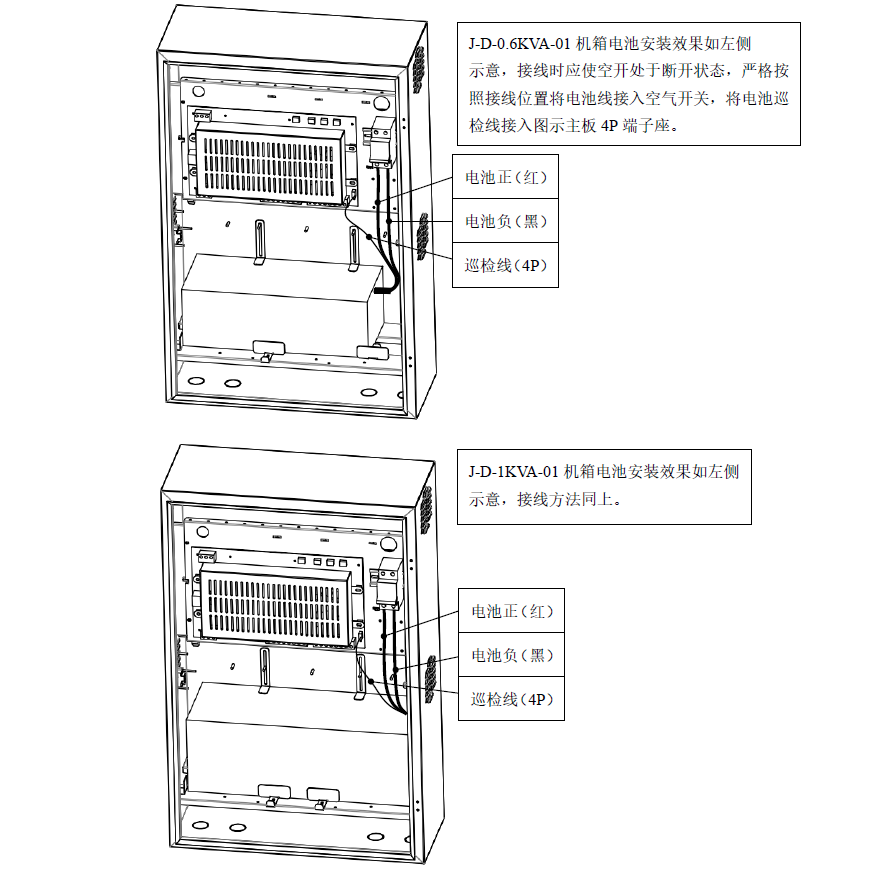 J-D-0.6KVA-01 机箱电池安装效果如左侧示意，接线时应使空开处于断开状态，严格按照接线位置将电池线接入空气开关，将电池巡检线接入图示主板 4P 端子座。

电池正（红）

电池负（黑）

巡检线（4P）

J-D-1KVA-01 机箱电池安装效果如左侧示意，接线方法同上。

电池正（红）

电池负（黑）

巡检线（4P）